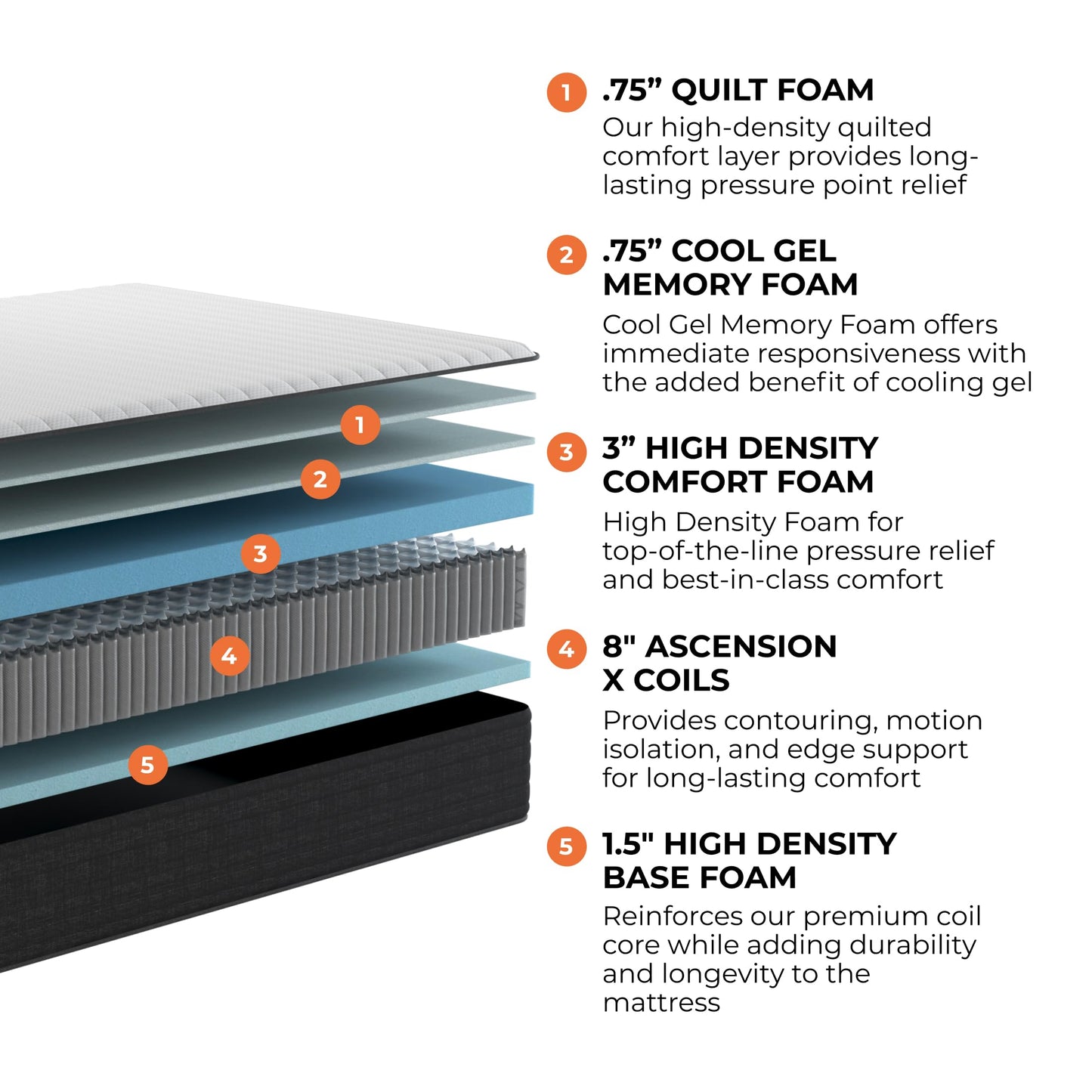 1
2
3
4
5

1 .75” QUILT FOAM
Our high-density quilted comfort layer provides long-lasting pressure point relief

2 .75” COOL GEL MEMORY FOAM
Cool Gel Memory Foam offers immediate responsiveness with the added benefit of cooling gel

3 3” HIGH DENSITY COMFORT FOAM
High Density Foam for top-of-the-line pressure relief and best-in-class comfort

4 8" ASCENSION X COILS
Provides contouring, motion isolation, and edge support for long-lasting comfort

5 1.5" HIGH DENSITY BASE FOAM
Reinforces our premium coil core while adding durability and longevity to the mattress