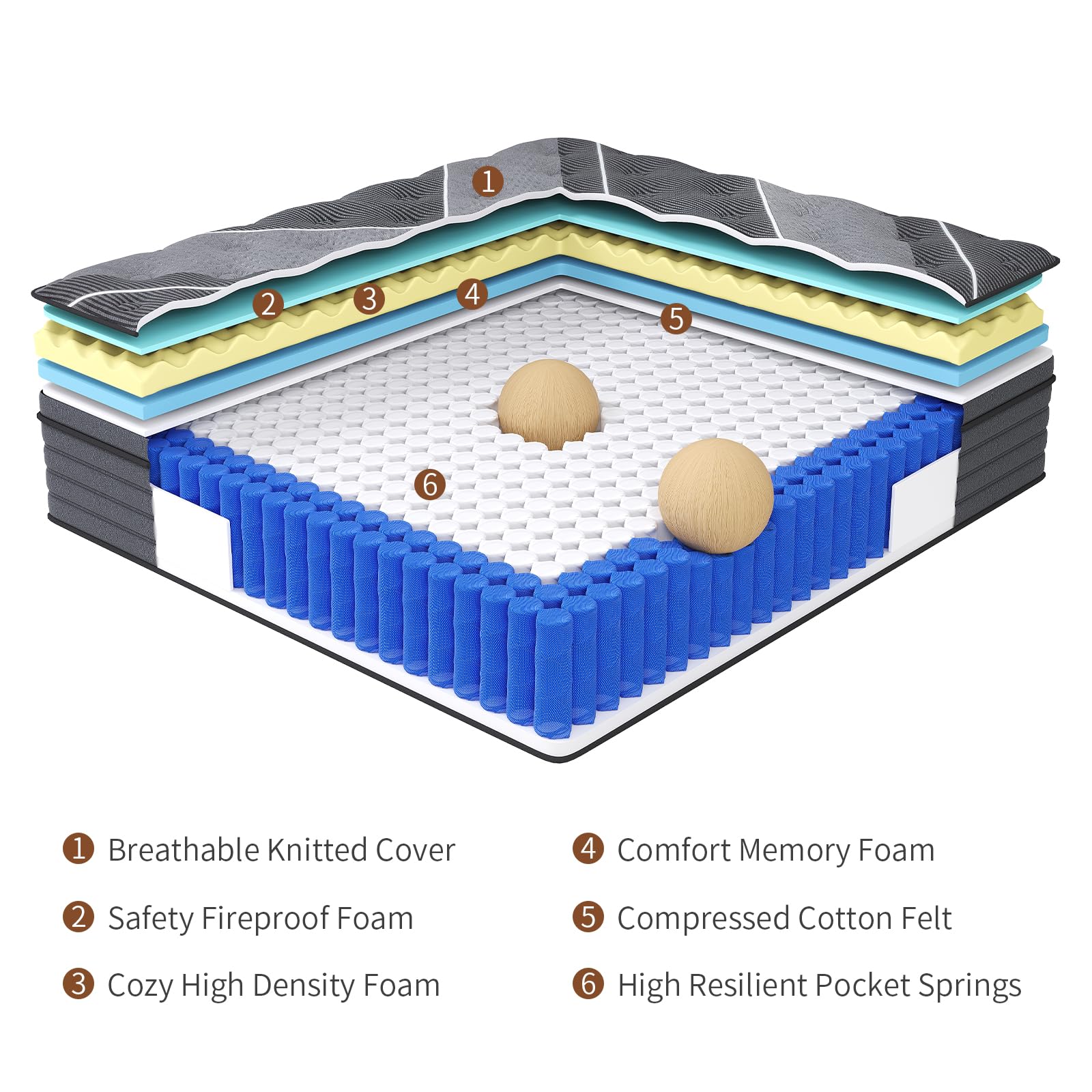 1

2 3 4

5

6

1 Breathable Knitted Cover

2 Safety Fireproof Foam

3 Cozy High Density Foam

4 Comfort Memory Foam

5 Compressed Cotton Felt

6 High Resilient Pocket Springs