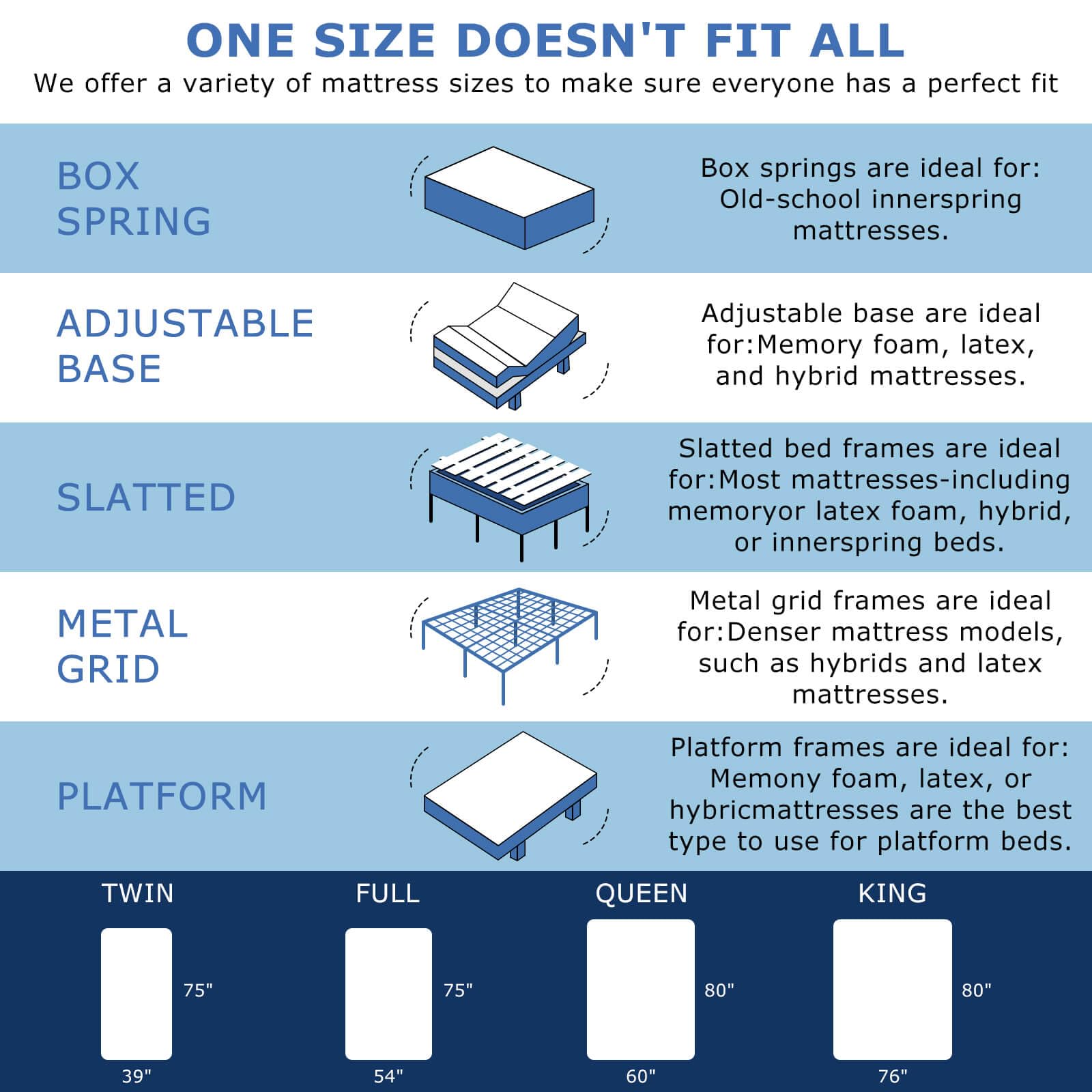 ONE SIZE DOESN'T FIT ALL
We offer a variety of mattress sizes to make sure everyone has a perfect fit

BOX SPRING

Box springs are ideal for: Old-school innerspring mattresses.

ADJUSTABLE BASE

Adjustable base are ideal for:Memory foam, latex, and hybrid mattresses.

SLATTED

Slatted bed frames are ideal for:Most mattresses-including memoryor latex foam, hybrid, or innerspring beds.

METAL GRID

Metal grid frames are ideal for:Denser mattress models, such as hybrids and latex mattresses.

PLATFORM

Platform frames are ideal for: Memony foam, latex, or hybricmattresses are the best type to use for platform beds.

TWIN
75"
39"

FULL
75"
54"

QUEEN
80"
60"

KING
80"
76"