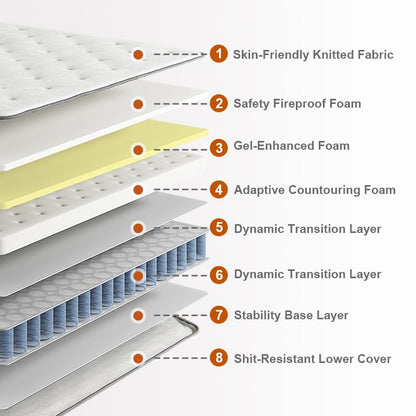 1 Skin-Friendly Knitted Fabric

2 Safety Fireproof Foam

3 Gel-Enhanced Foam

4 Adaptive Countouring Foam

5 Dynamic Transition Layer

6 Dynamic Transition Layer

7 Stability Base Layer

8 Shit-Resistant Lower Cover